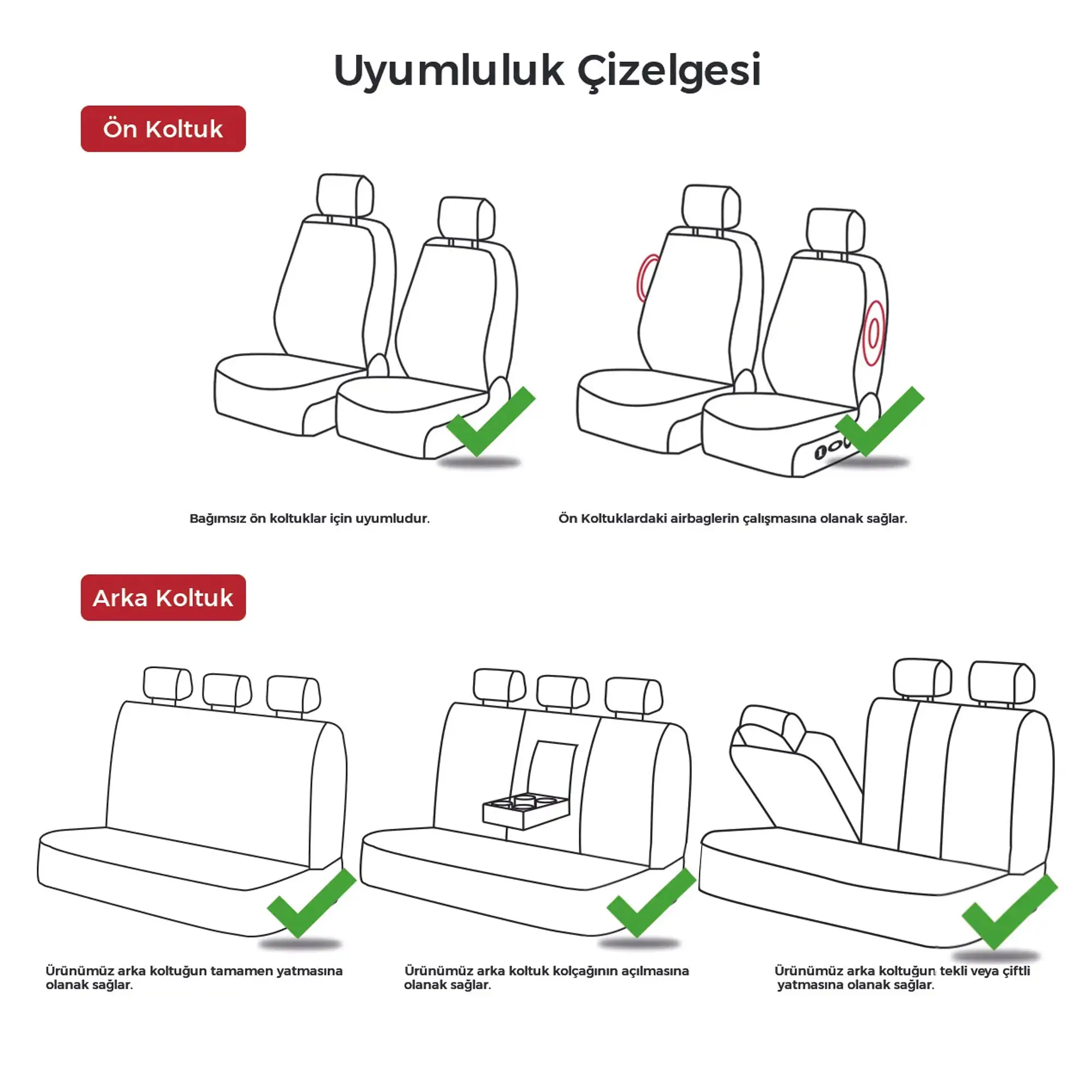 Uyumluluk Çizelgesi

Ön Koltuk

Bağımsız ön koltuklar için uyumludur.

Ön Koltuklardaki airbaglerin çalışmasına olanak sağlar.

Arka Koltuk

Ürünümüz arka koltuğun tamamen yatmasına olanak sağlar.

Ürünümüz arka koltuk kolçağının açılmasına olanak sağlar.

Ürünümüz arka koltuğun tekli veya çiftli yatmasına olanak sağlar.