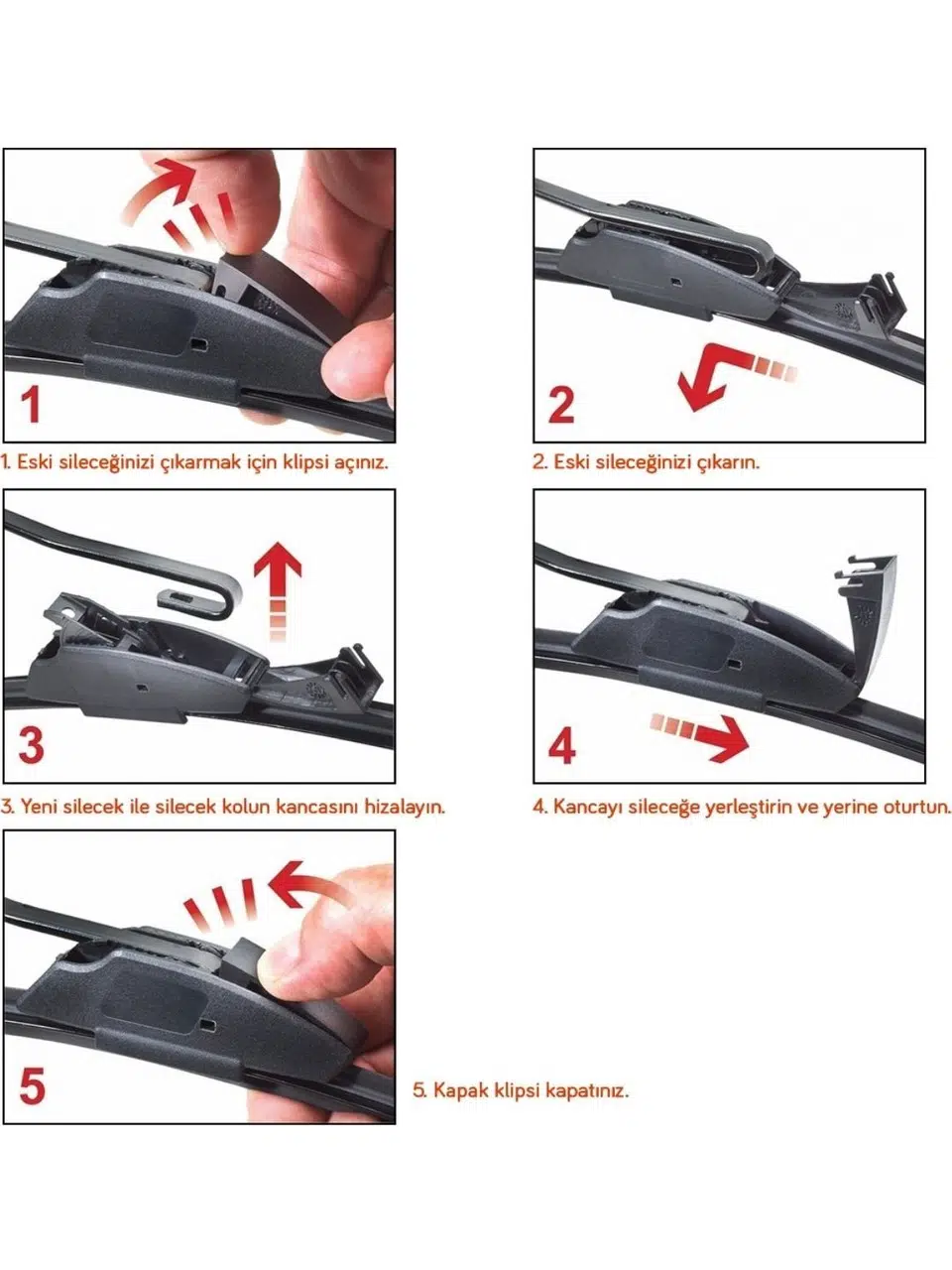 1

1. Eski sileceğinizi çıkarmak için klipsi açınız.

2

2. Eski sileceğinizi çıkarın.

3

3. Yeni silecek ile silecek kolun kancasını hizalayın.

4

4. Kancayı sileceğe yerleştirin ve yerine oturtun.

5

5. Kapak klipsi kapatınız.