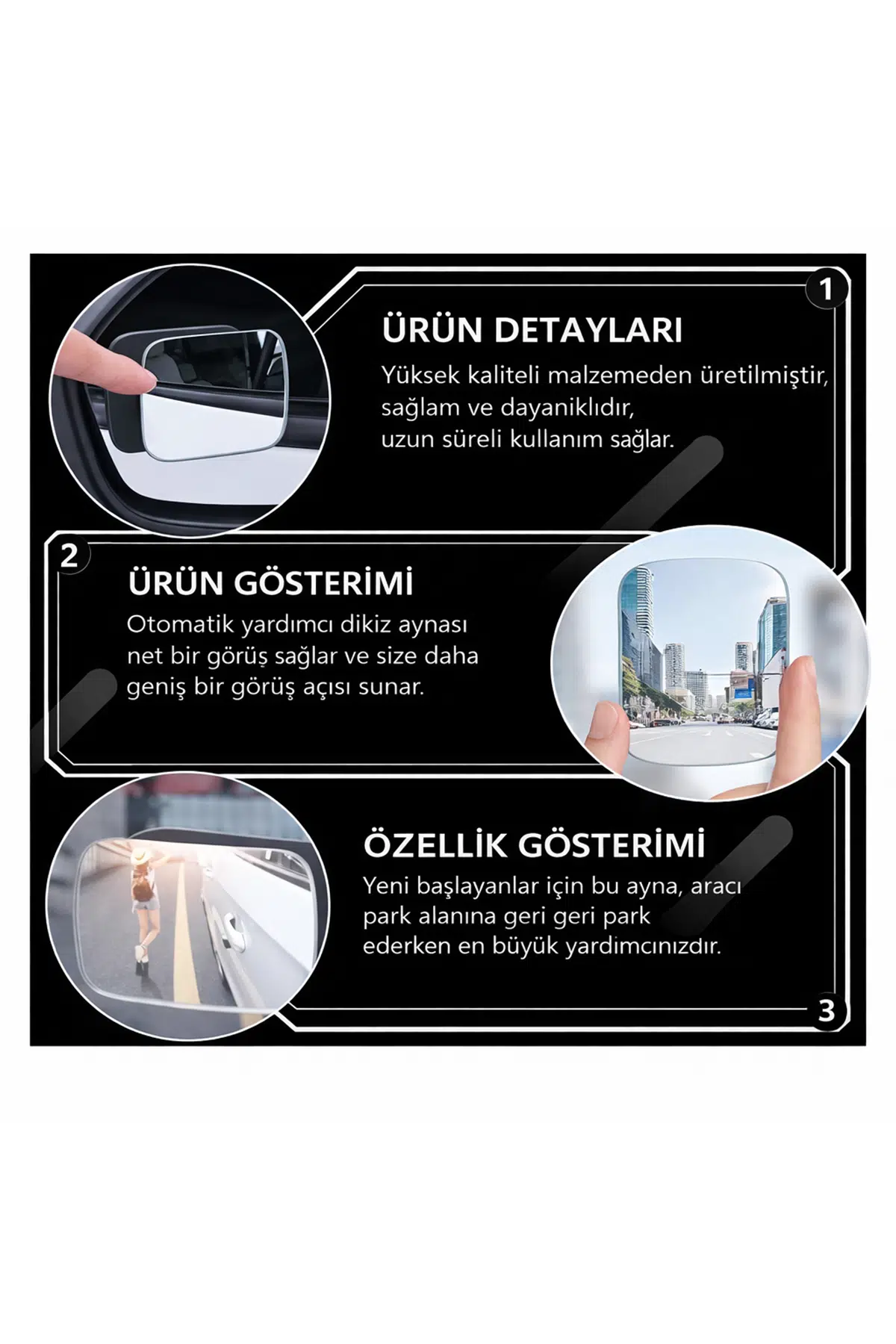 1

ÜRÜN DETAYLARI

Yüksek kaliteli malzemeden üretilmiştir, sağlam ve dayanıklıdır, uzun süreli kullanım sağlar.

2

ÜRÜN GÖSTERİMİ

Otomatik yardımcı dikiz aynası net bir görüş sağlar ve size daha geniş bir görüş açısı sunar.

ÖZELLİK GÖSTERİMİ

Yeni başlayanlar için bu ayna, aracı park alanına geri geri park ederken en büyük yardımcınızdır.

3