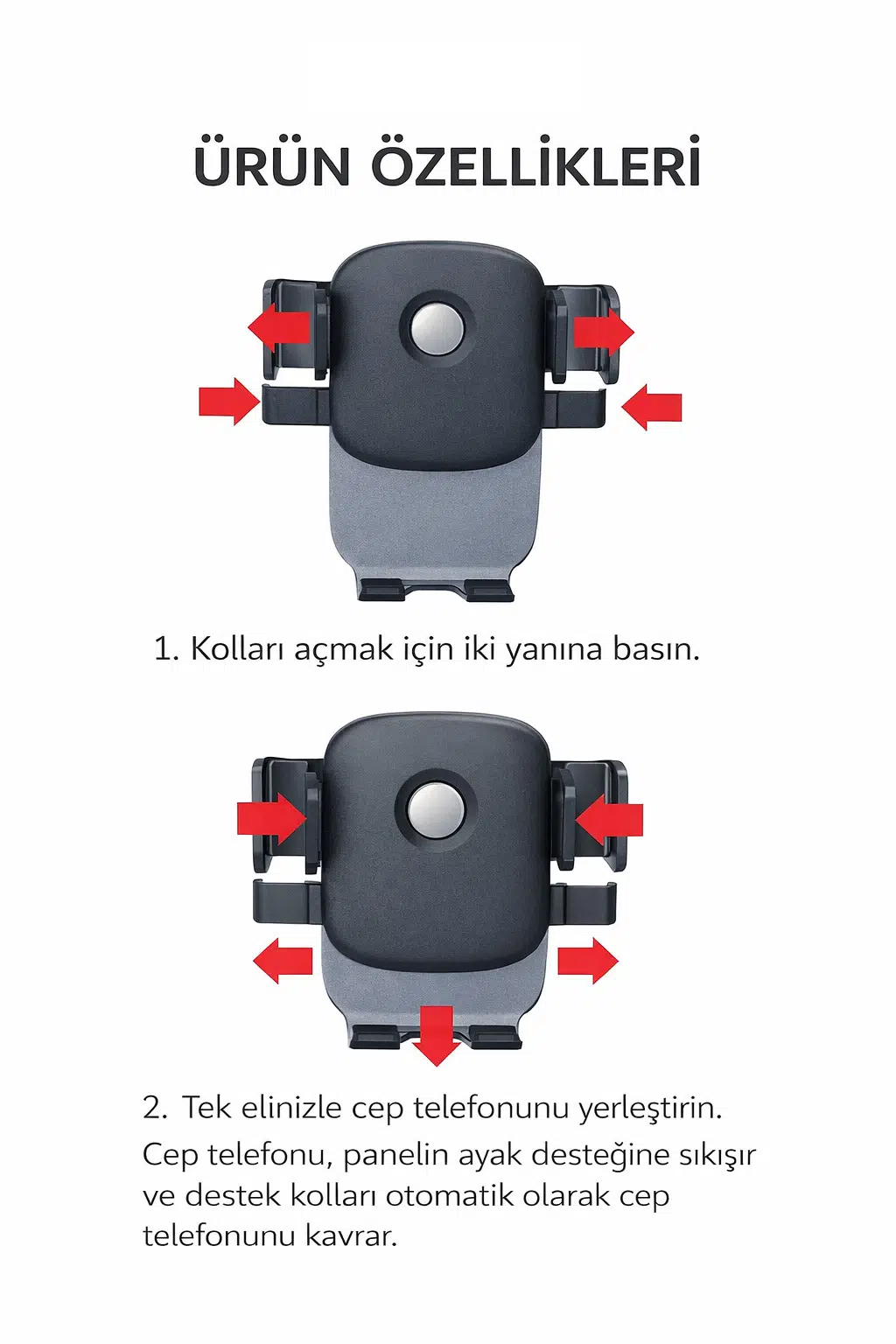 ÜRÜN ÖZELLİKLERİ

1. Kolları açmak için iki yanına basın.

2. Tek elinizle cep telefonunu yerleştirin.
Cep telefonu, panelin ayak desteğine sıkışır ve destek kolları otomatik olarak cep telefonunu kavrar.